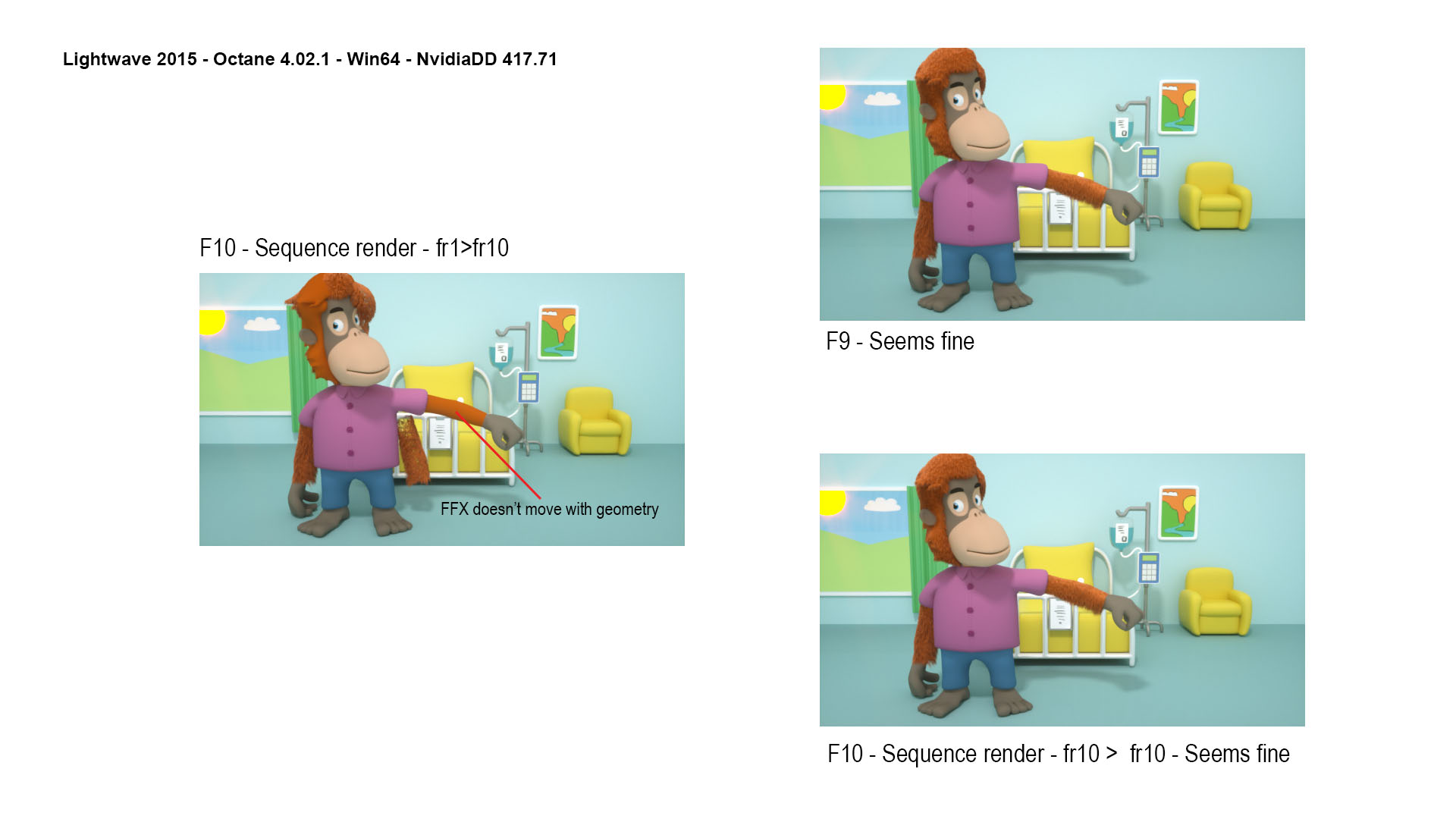 Lightwave 2015 - Octane 4.02.1 - Win64 - NvidiaDD 417.71

F10 - Sequence render - fr1>fr10

FFX doesn't move with geometry

F9 - Seems fine

F10 - Sequence render - fr10 > fr10 - Seems fine