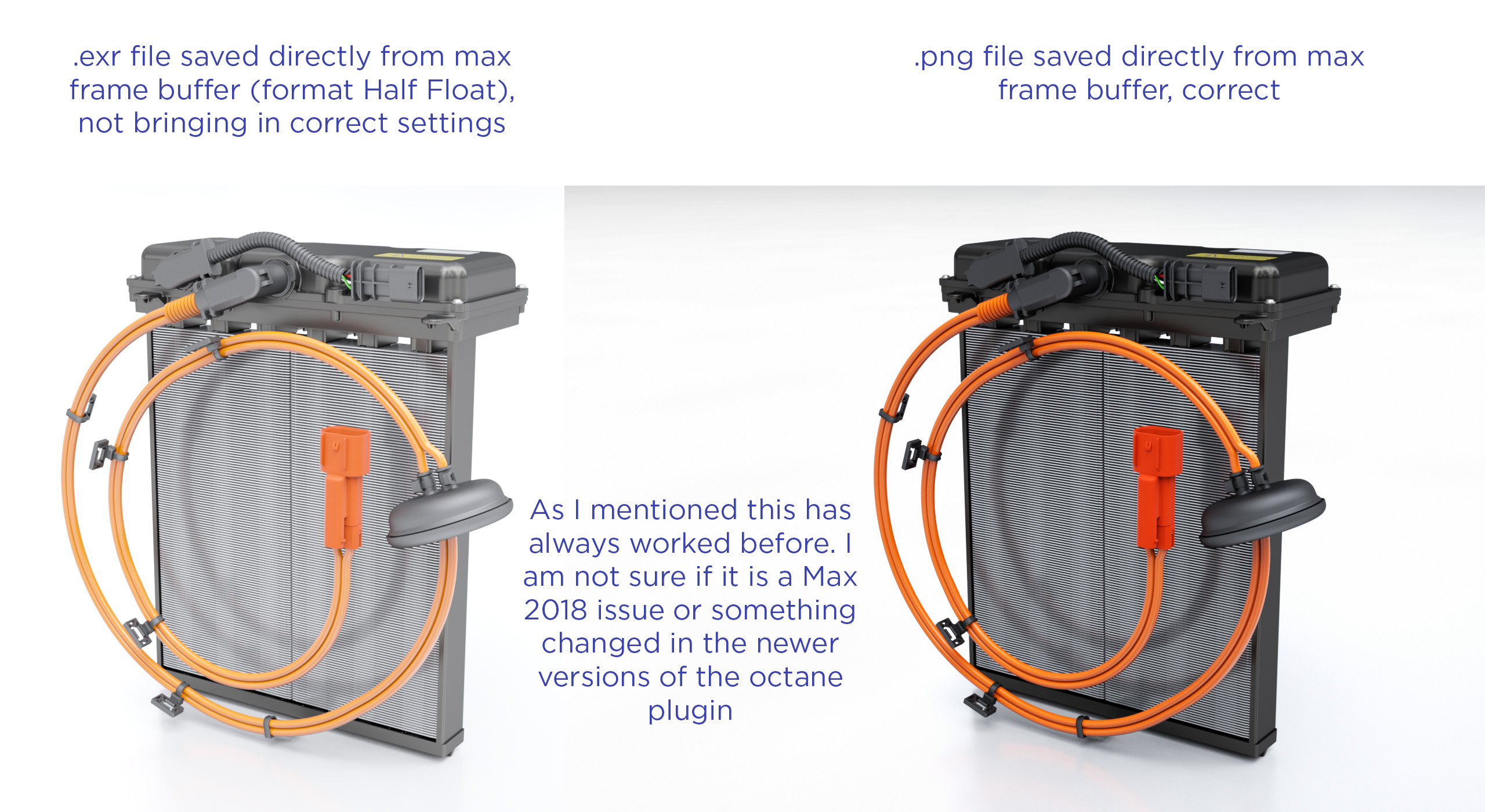 .exr file saved directly from max frame buffer (format Half Float), not bringing in correct settings

.png file saved directly from max frame buffer, correct

As I mentioned this has always worked before. I am not sure if it is a Max 2018 issue or something changed in the newer versions of the octane plugin