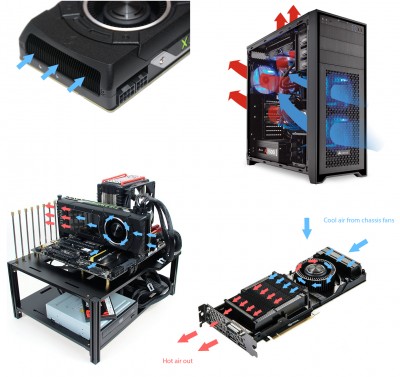 Cool air from chassis fans

Hot air out